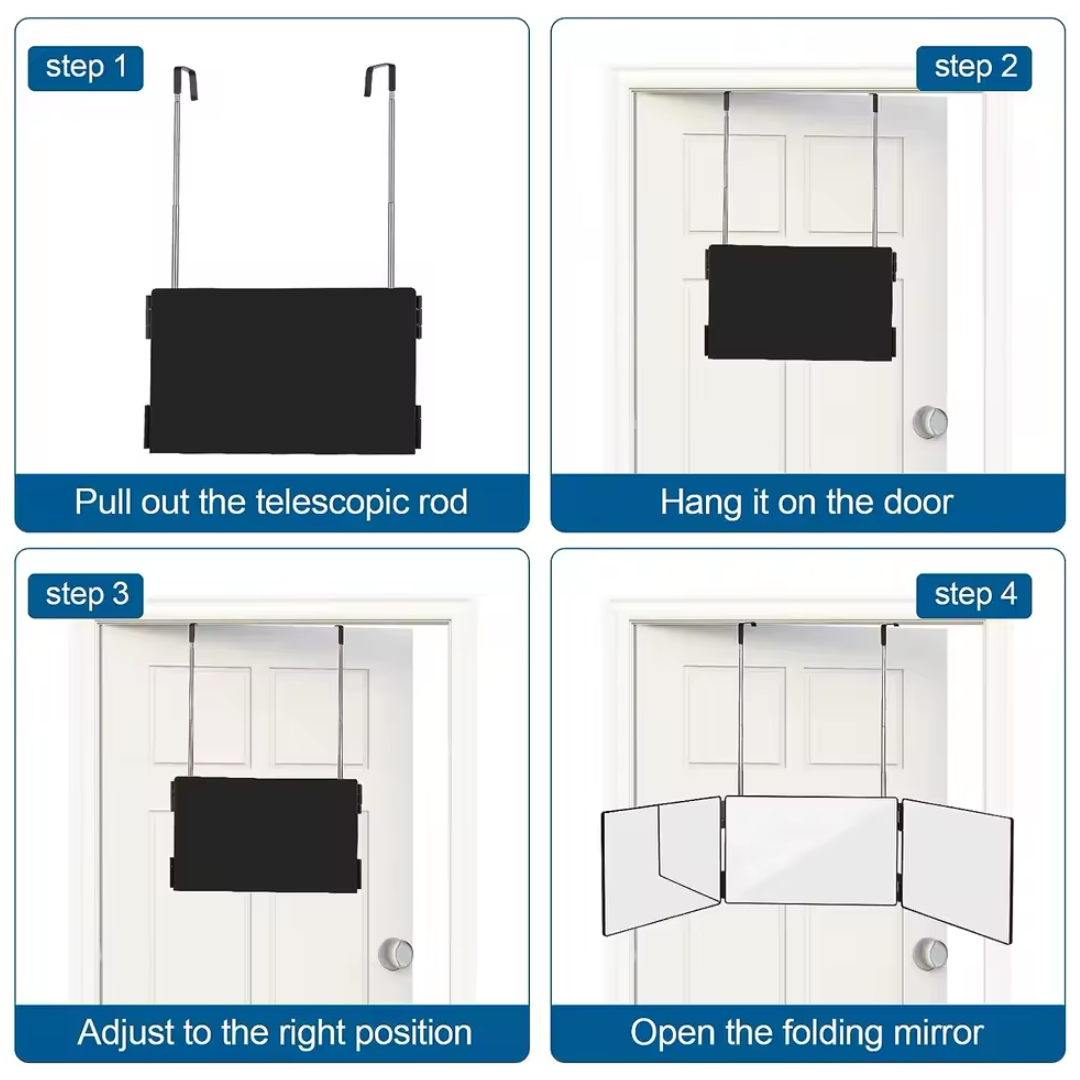 step 1

Pull out the telescopic rod

step 2

Hang it on the door

step 3

Adjust to the right position

step 4

Open the folding mirror